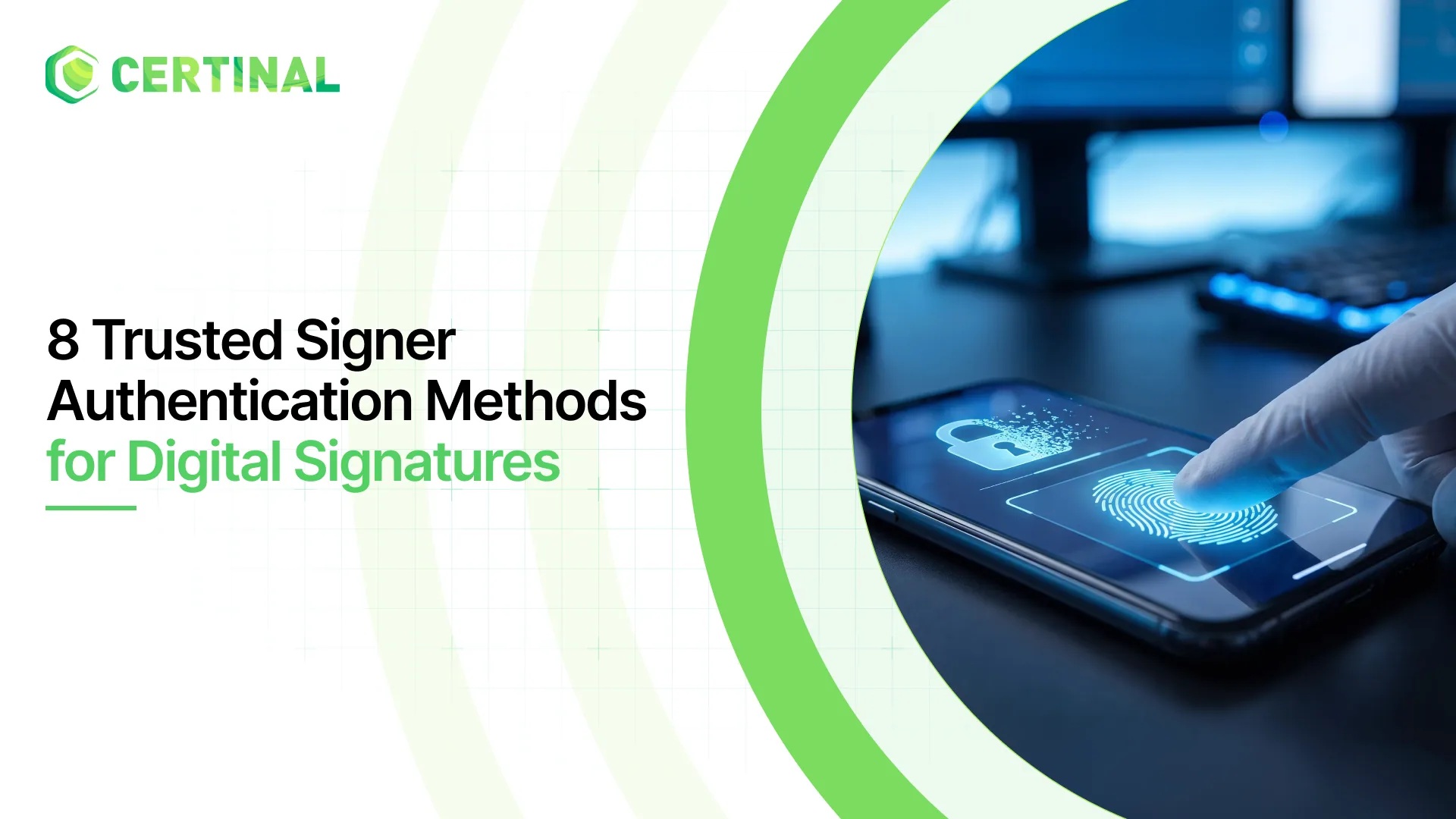 CERTINAL

8 Trusted Signer Authentication Methods for Digital Signatures